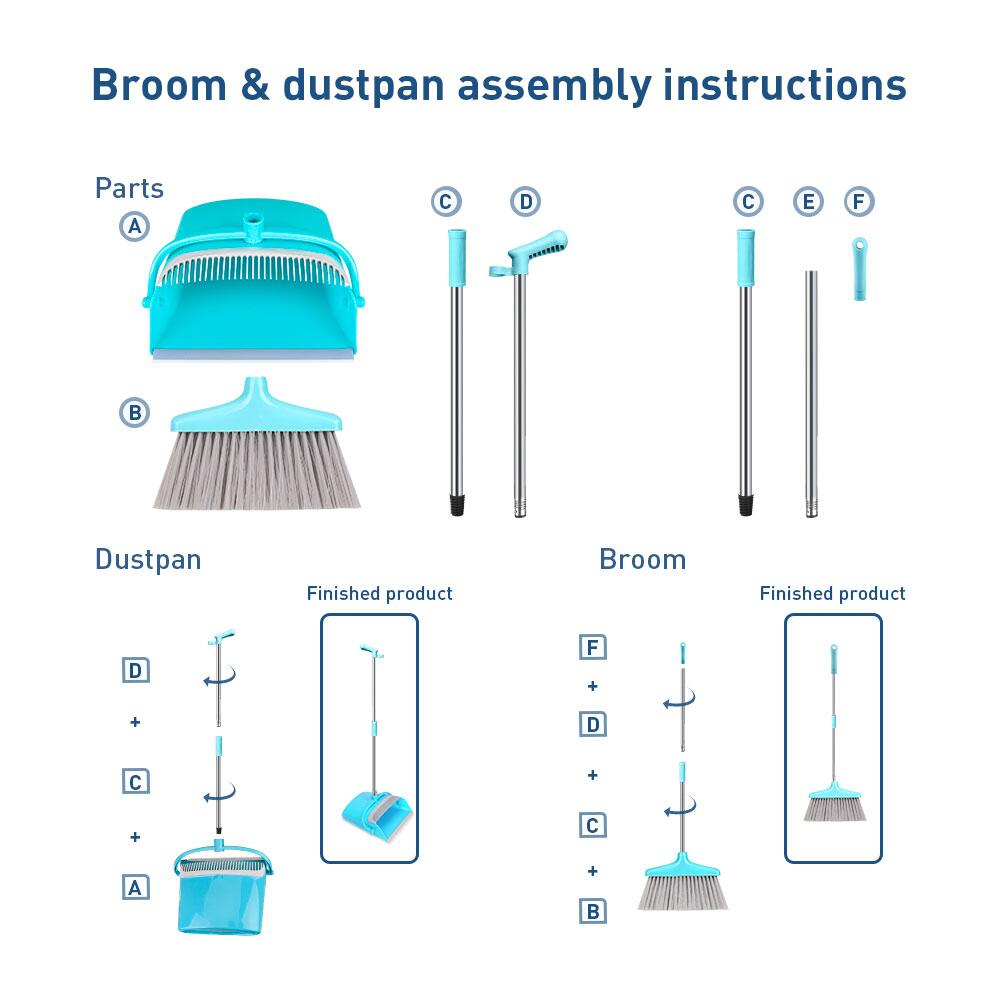 Broom & dustpan assembly instructions

Parts

A

B

C

D

C

E

F

Dustpan

Finished product

D

+

C

+

A

Broom

Finished product

F

+

D

+

C

+

B